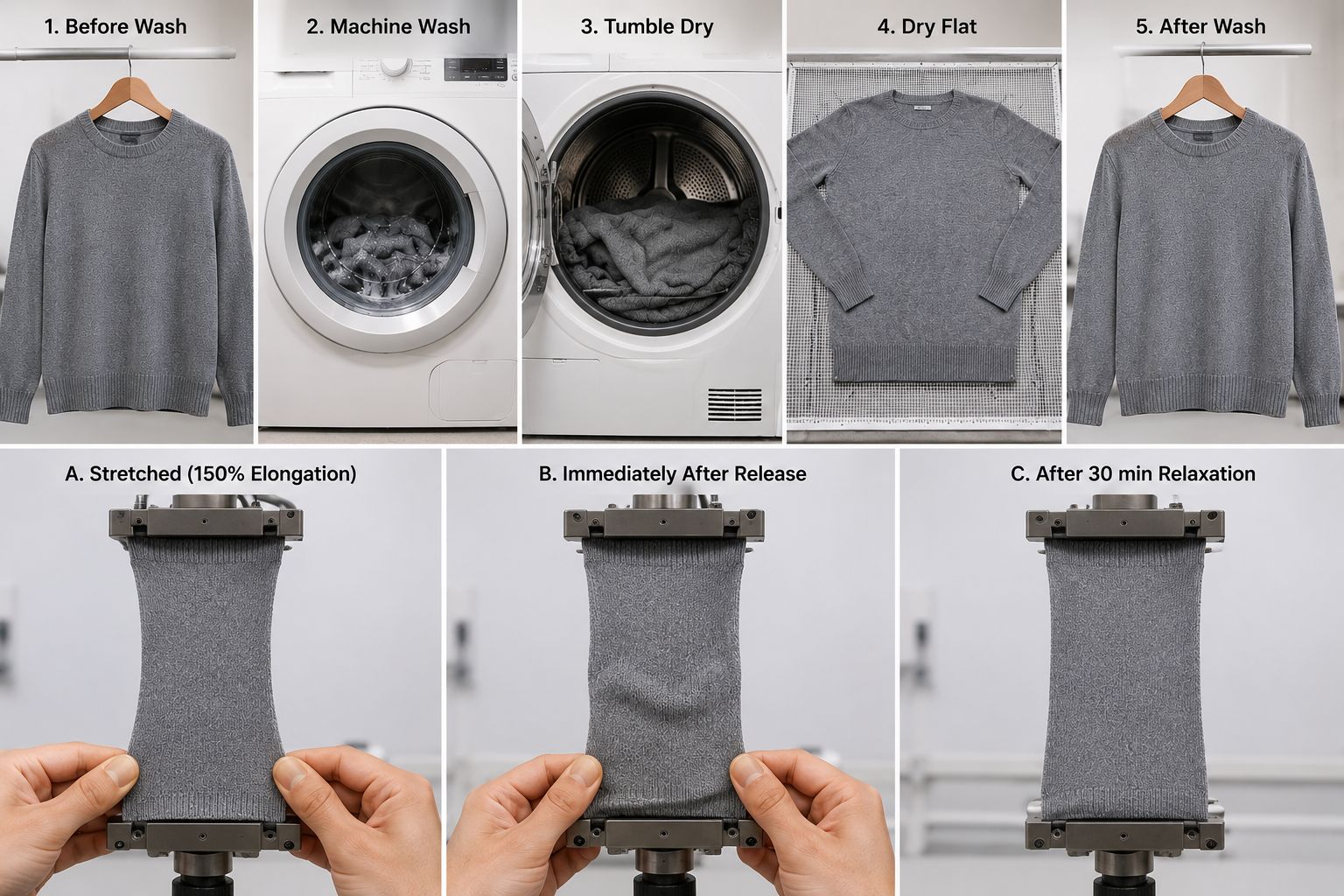 1. Before Wash

2. Machine Wash

3. Tumble Dry

4. Dry Flat

5. After Wash

A. Stretched (150% Elongation)

B. Immediately After Release

C. After 30 min Relaxation